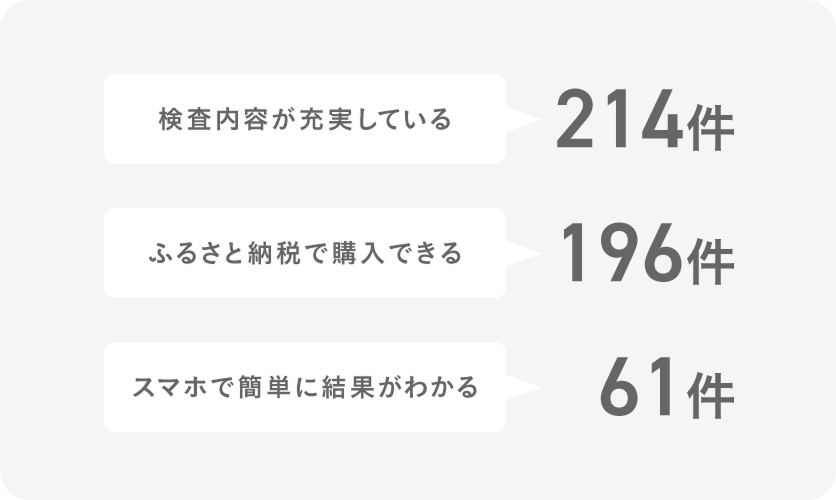 検査内容が充実している

214件

ふるさと納税で購入できる

196件

スマホで簡単に結果がわかる

61件